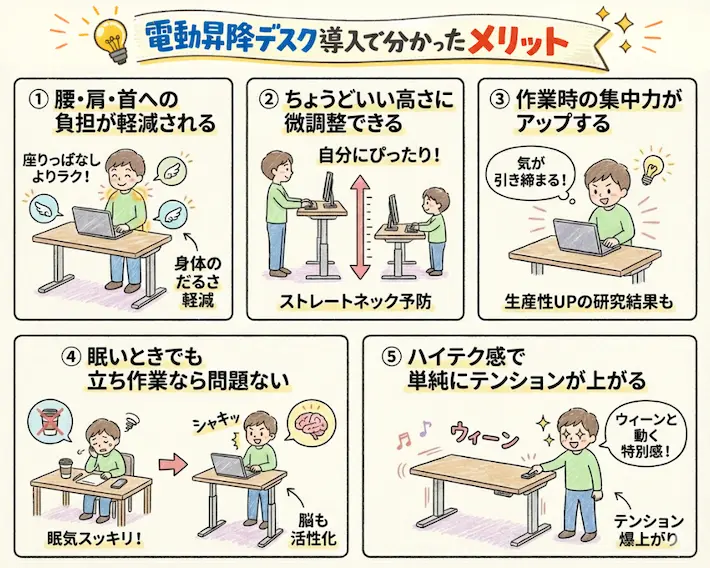 電動昇降デスク導入で分かったメリット

① 腰・肩・首への負担が軽減される

座りっぱなしよりラク！

身体のだるさ軽減

② ちょうどいい高さに微調整できる

自分にぴったり！

ストレートネック予防

③ 作業時の集中力がアップする

気が引き締まる！

生産性UPの研究結果も

④ 眠いときでも立ち作業なら問題ない

シャキッ

眠気スッキリ！

脳も活性化

⑤ ハイテク感で単純にテンションが上がる

ウィーン

ウィーンと動く特別感！

テンション爆上がり