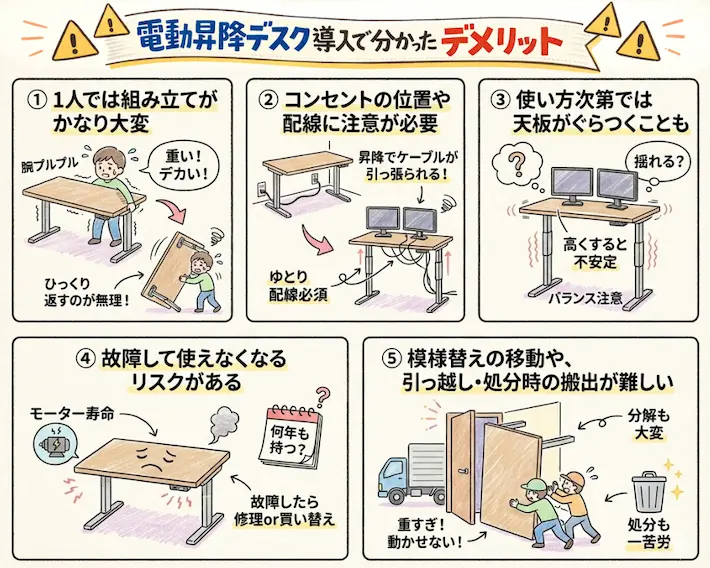 電動昇降デスク導入で分かったデメリット

① 1人では組み立てがかなり大変

腕プルプル

重い！デカい！

ひっくり返すのが無理！

② コンセントの位置や配線に注意が必要

昇降でケーブルが引っ張られる！

ゆとり配線必須

③ 使い方次第では天板がぐらつくことも

?

揺れる？

高くすると不安定

バランス注意

④ 故障して使えなくなるリスクがある

モーター寿命

何年も持つ？

?

故障したら修理or買い替え

⑤ 模様替えの移動や、引っ越し・処分時の搬出が難しい

分解も大変

重すぎ！動かせない！

処分も一苦労